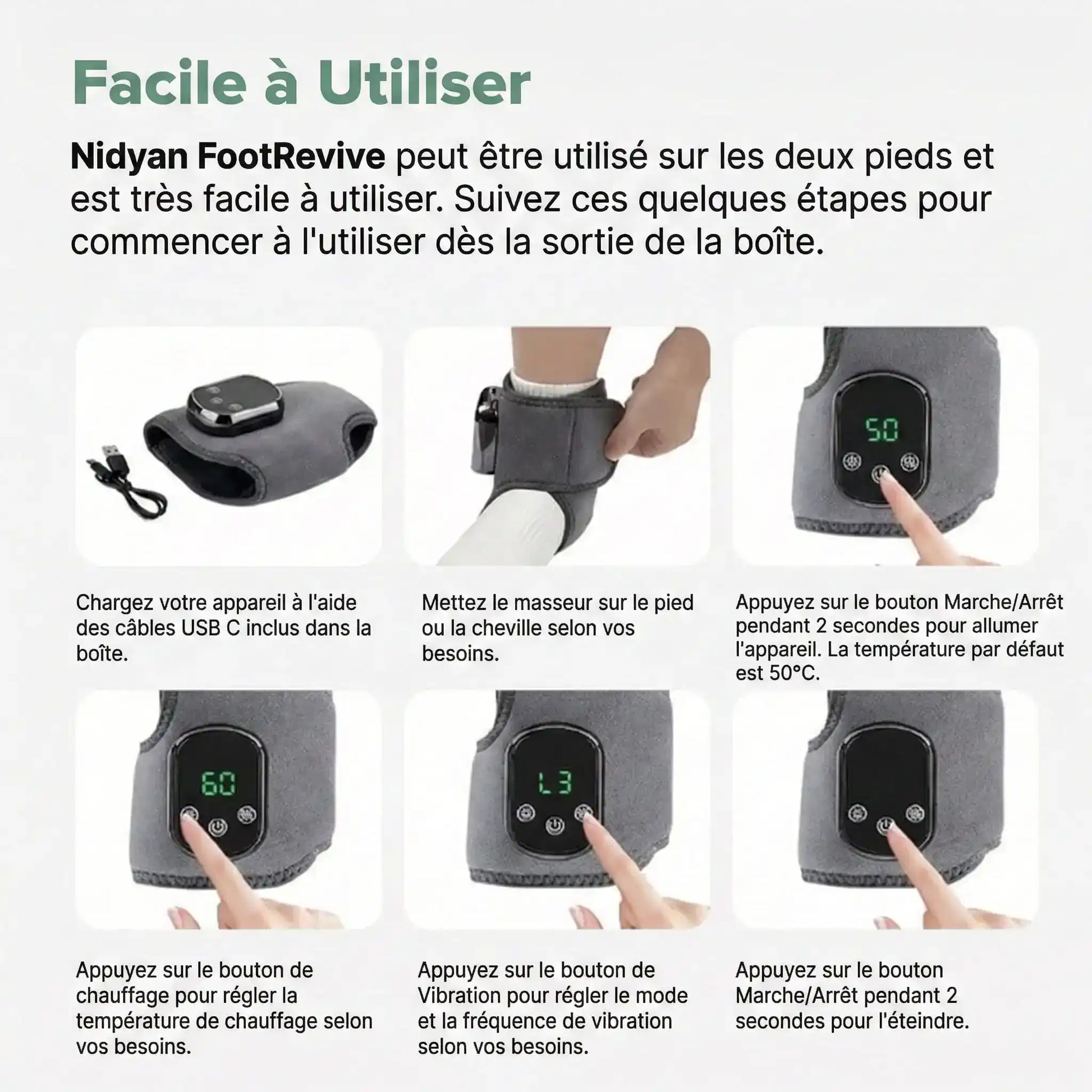 Facile à Utiliser

Nidyan FootRevive peut être utilisé sur les deux pieds et est très facile à utiliser. Suivez ces quelques étapes pour commencer à l'utiliser dès la sortie de la boîte.

50

Chargez votre appareil à l'aide des câbles USB C inclus dans la boîte.

Mettez le masseur sur le pied ou la cheville selon vos besoins.

Appuyez sur le bouton Marche/Arrêt pendant 2 secondes pour allumer l'appareil. La température par défaut est 50°C.

60

L3

Appuyez sur le bouton de chauffage pour régler la température de chauffage selon vos besoins.

Appuyez sur le bouton de Vibration pour régler le mode et la fréquence de vibration selon vos besoins.

Appuyez sur le bouton Marche/Arrêt pendant 2 secondes pour l'éteindre.